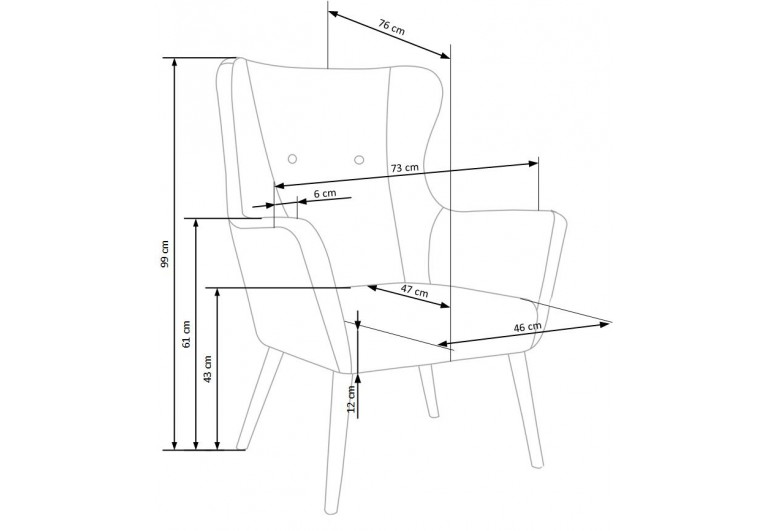 76 cm
73 cm
6 cm
99 cm
61 cm
43 cm
47 cm
46 cm
12 cm