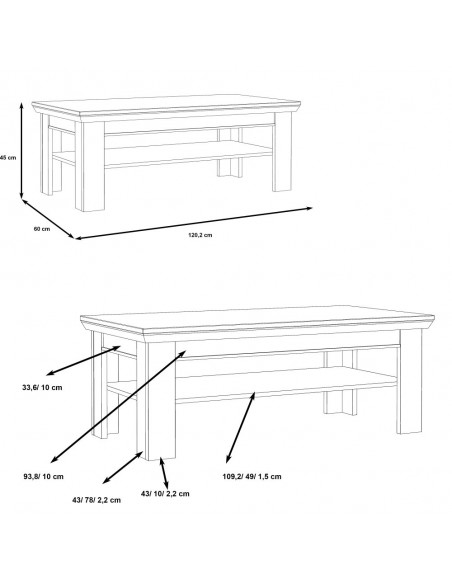 45 cm

60 cm

120,2 cm

33,6/ 10 cm

93,8/ 10 cm

43/ 78/ 2,2 cm

43/ 10/ 2,2 cm

109,2/ 49/ 1,5 cm