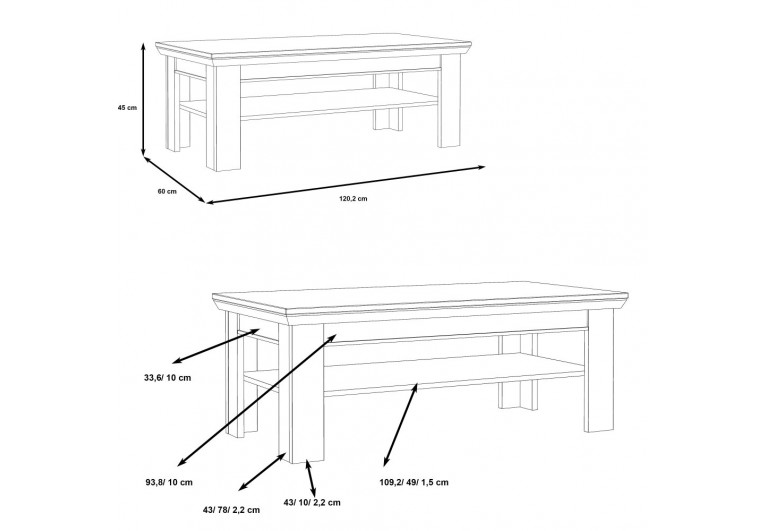 45 cm

60 cm

120,2 cm

33,6/ 10 cm

93,8/ 10 cm

43/ 78/ 2,2 cm

43/ 10/ 2,2 cm

109,2/ 49/ 1,5 cm