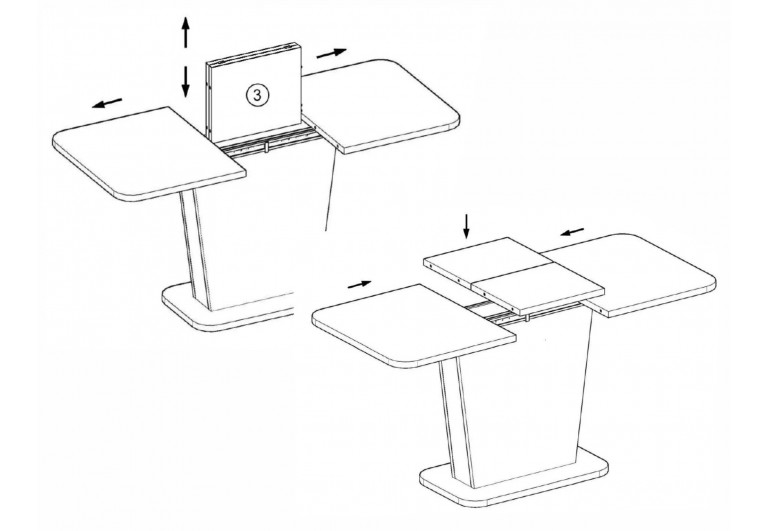 3