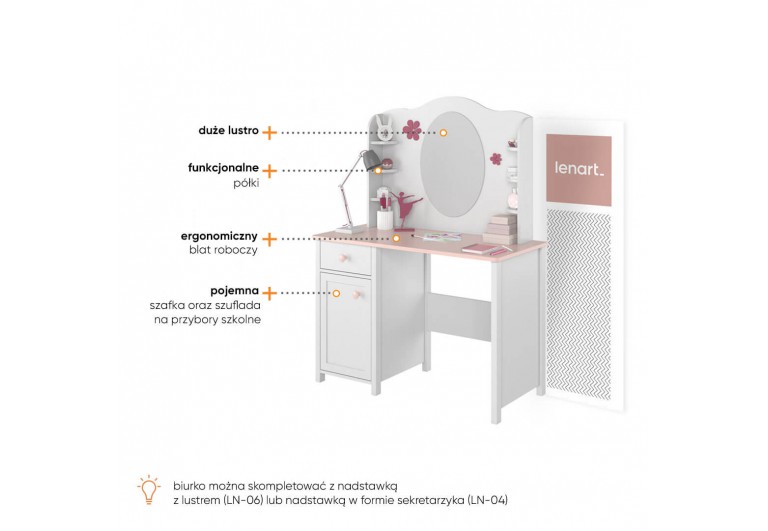 duże lustro

funkcjonalne
półki

ergonomiczny
blat roboczy

pojemna
szafka oraz szuflada
na przybory szkolne

lenart_

biurko można skompletować z nadstawką
z lustrem (LN-06) lub nadstawką w formie sekretarzyka (LN-04)