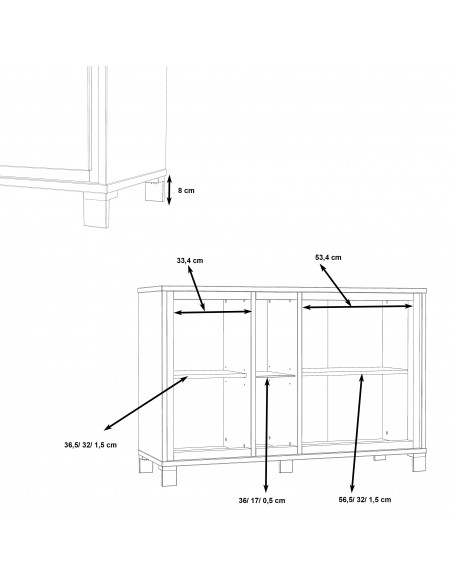 8 cm

33,4 cm

53,4 cm

36,5/ 32/ 1,5 cm

36/ 17/ 0,5 cm

56,5/ 32/ 1,5 cm