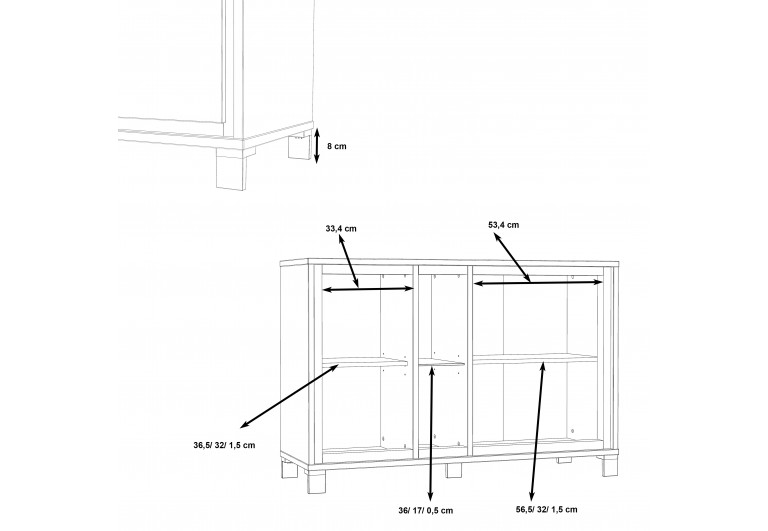 8 cm

33,4 cm

53,4 cm

36,5/ 32/ 1,5 cm

36/ 17/ 0,5 cm

56,5/ 32/ 1,5 cm